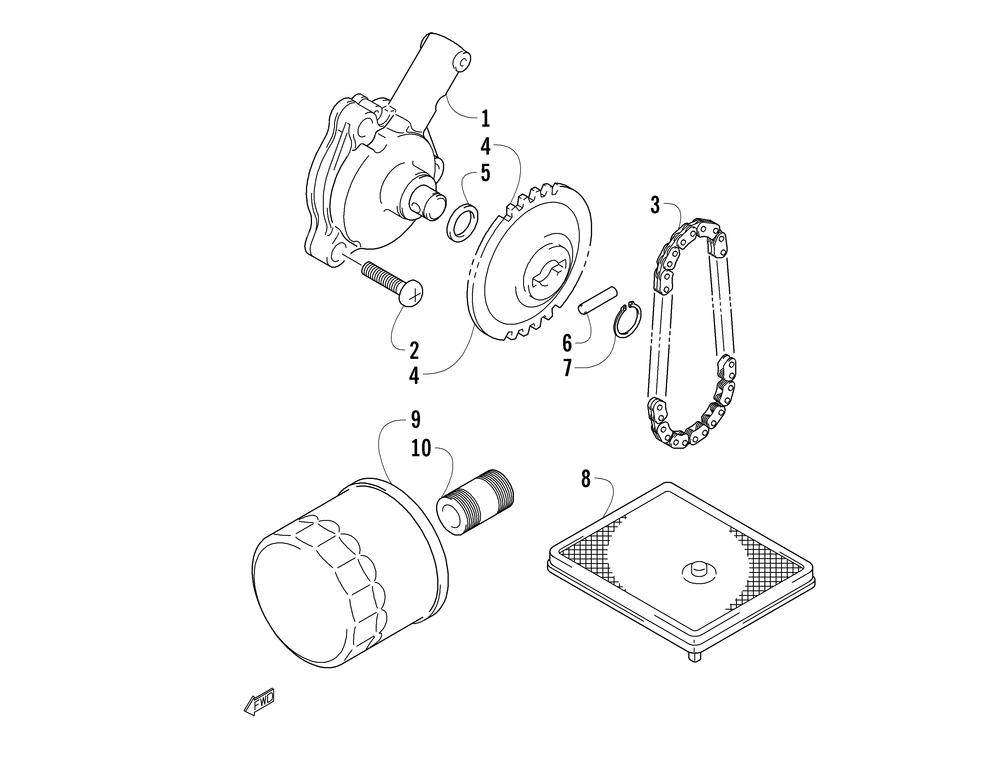 1
4
5
3
2
4
6
7
9
10
8
FWD